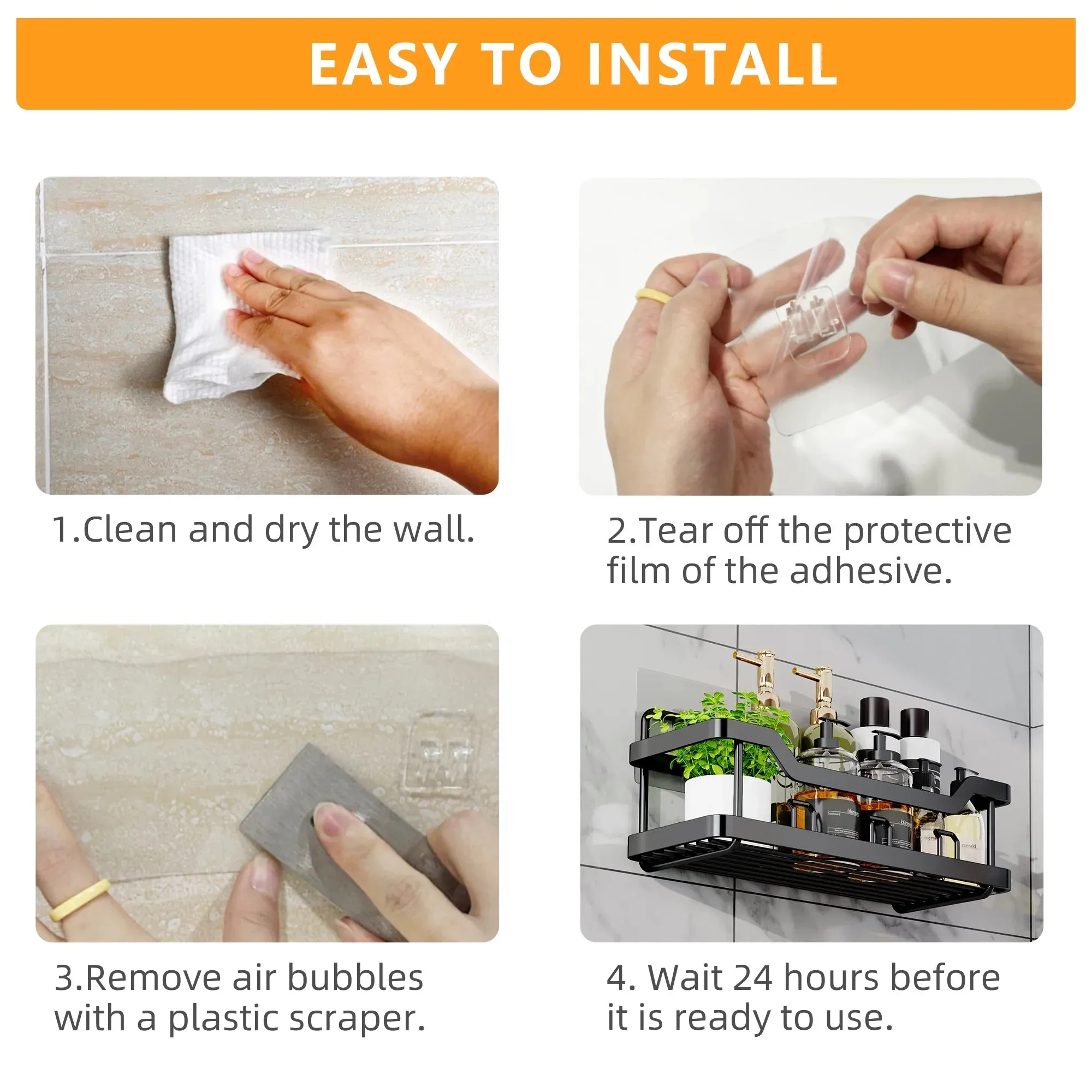 EASY TO INSTALL

1.Clean and dry the wall.

2.Tear off the protective film of the adhesive.

3.Remove air bubbles with a plastic scraper.

4. Wait 24 hours before it is ready to use.